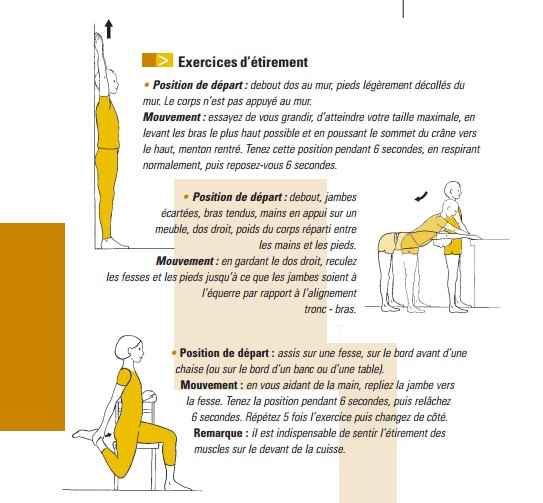 > Exercices d'étirement

• Position de départ : debout dos au mur, pieds légèrement décollés du mur. Le corps n'est pas appuyé au mur.
Mouvement : essayez de vous grandir, d'atteindre votre taille maximale, en levant les bras le plus haut possible et en poussant le sommet du crâne vers le haut, menton rentré. Tenez cette position pendant 6 secondes, en respirant normalement, puis reposez-vous 6 secondes.

• Position de départ : debout, jambes écartées, bras tendus, mains en appui sur un meuble, dos droit, poids du corps réparti entre les mains et les pieds.
Mouvement : en gardant le dos droit, reculez les fesses et les pieds jusqu'à ce que les jambes soient à l'équerre par rapport à l'alignement tronc - bras.

• Position de départ : assis sur une fesse, sur le bord avant d'une chaise (ou sur le bord d'un banc ou d'une table).
Mouvement : en vous aidant de la main, repliez la jambe vers la fesse. Tenez la position pendant 6 secondes, puis relâchez 6 secondes. Répétez 5 fois l'exercice puis changez de côté.
Remarque : il est indispensable de sentir l'étirement des muscles sur le devant de la cuisse.